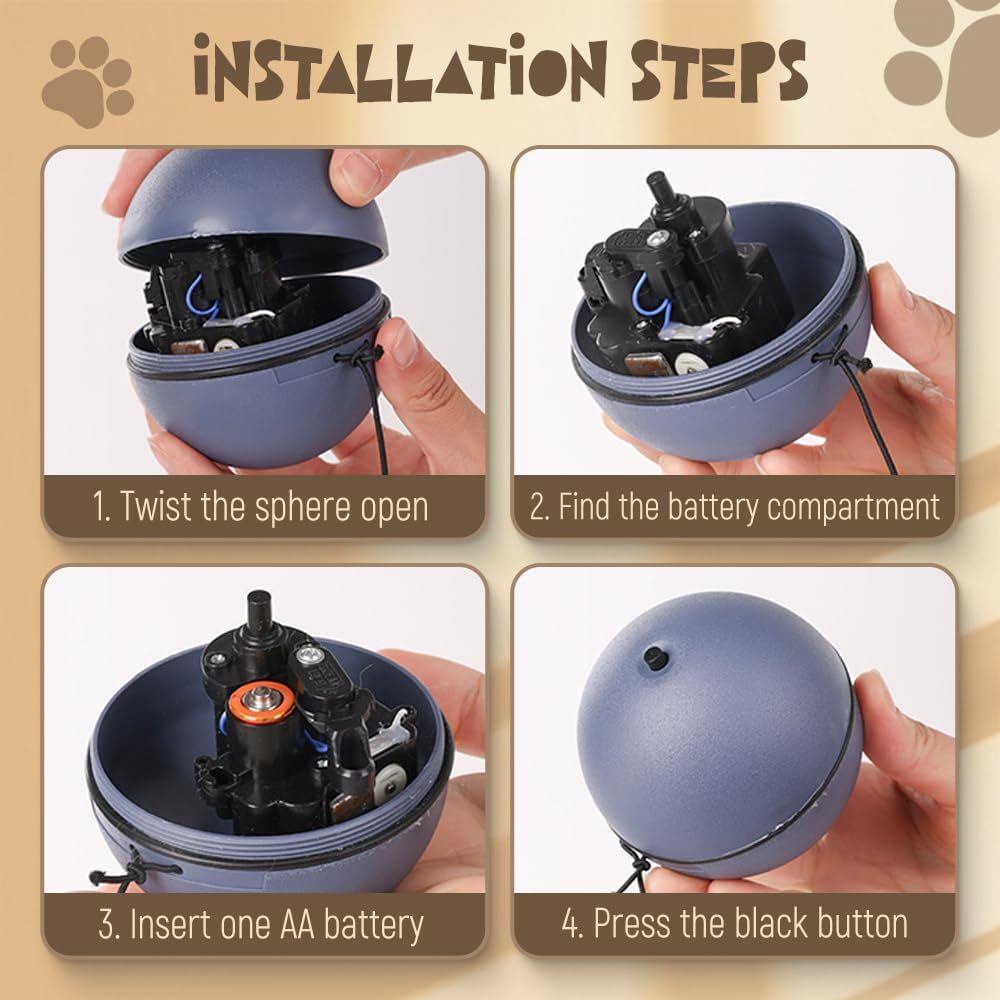 iNSTALLATiON STEPS

1. Twist the sphere open

2. Find the battery compartment

3. Insert one AA battery

4. Press the black button